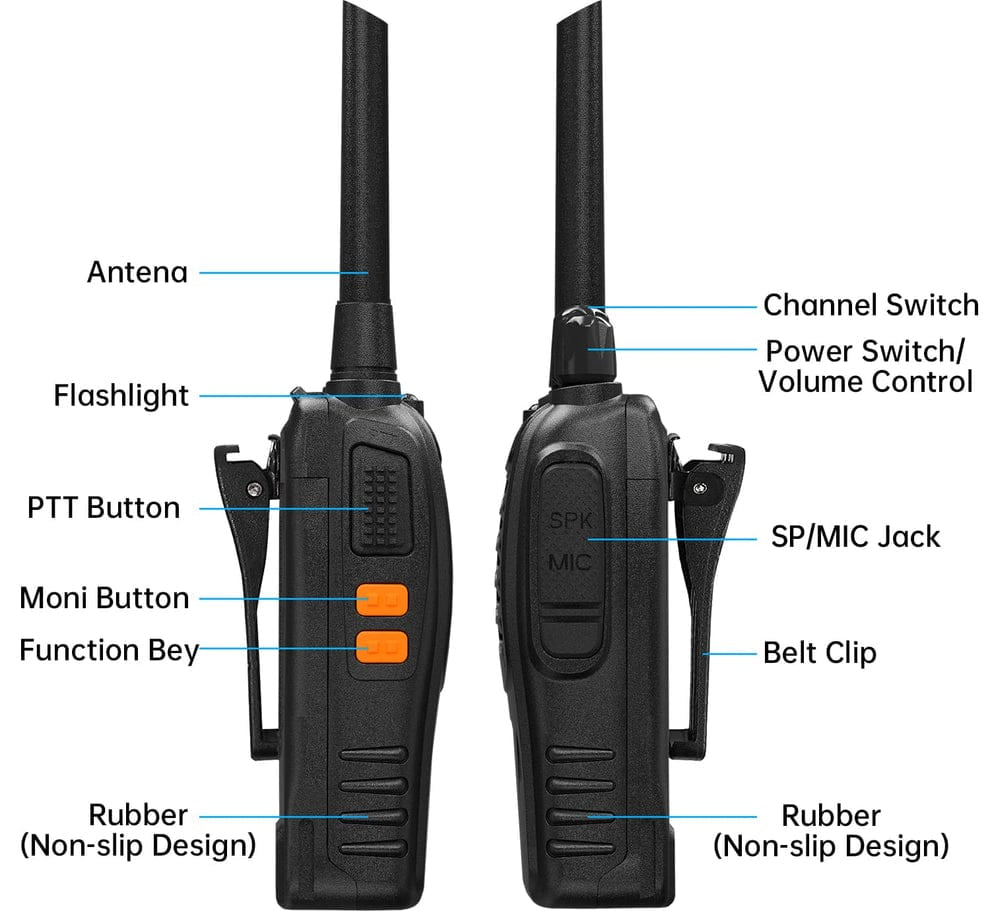 Antena

Flashlight

PTT Button

Moni Button

Function Bey

Rubber
(Non-slip Design)

Channel Switch

Power Switch/
Volume Control

SPK
MIC

SP/MIC Jack

Belt Clip

Rubber
(Non-slip Design)